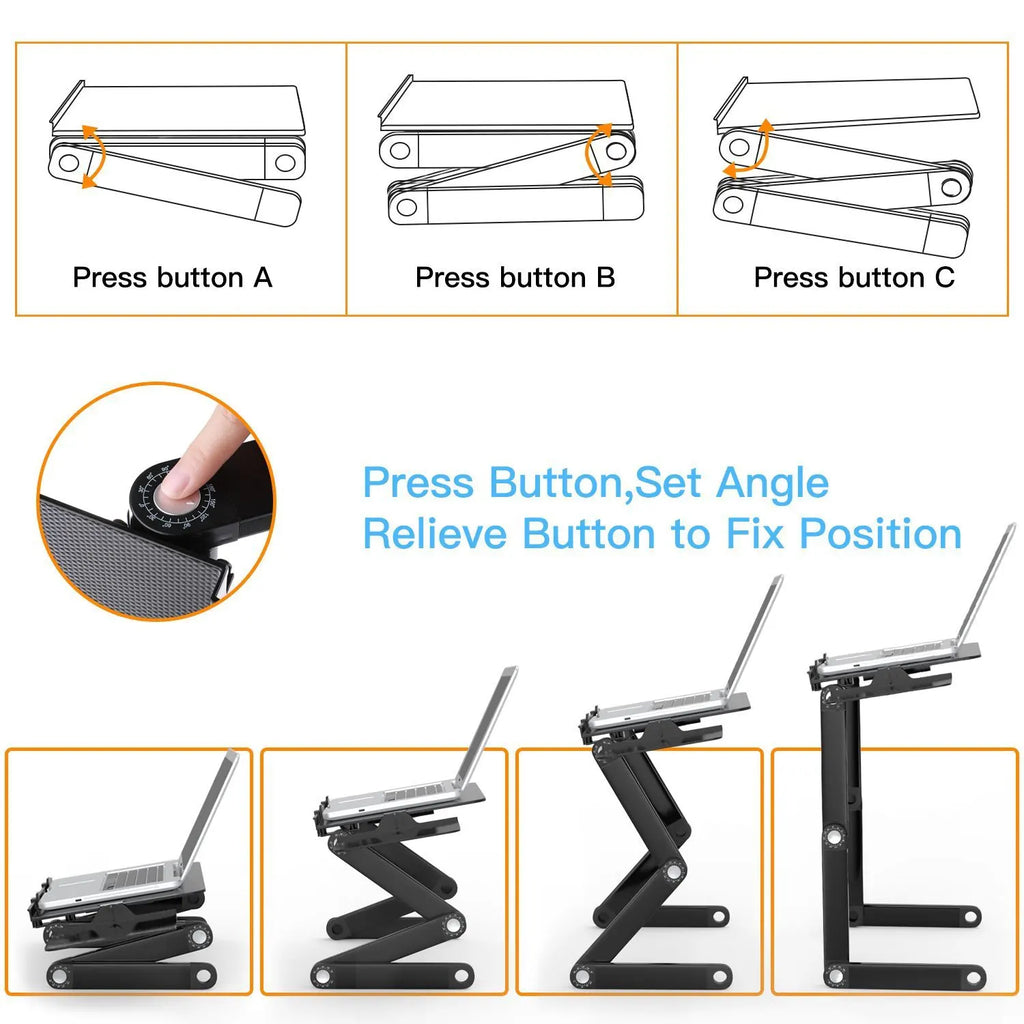 Press button A

Press button B

Press button C

Press Button,Set Angle
Relieve Button to Fix Position